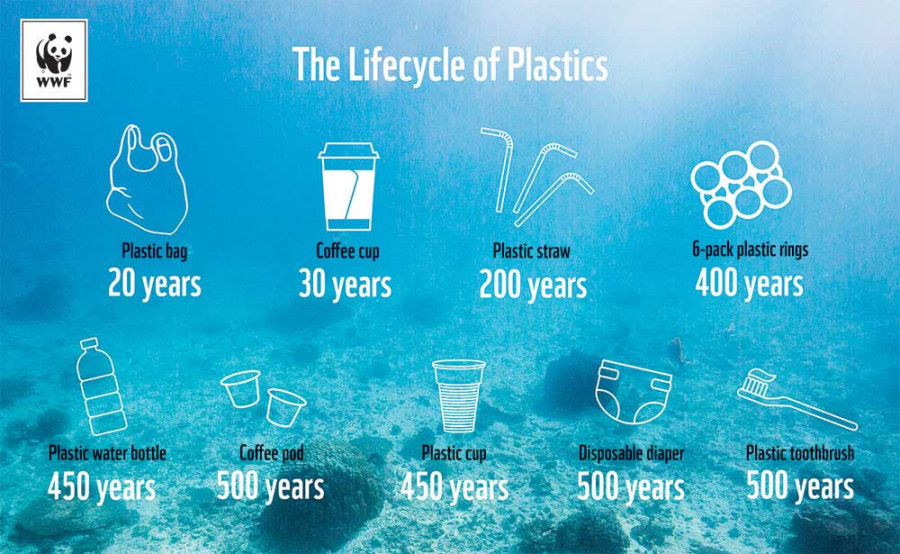 WWF

The Lifecycle of Plastics

Plastic bag
20 years

Coffee cup
30 years

Plastic straw
200 years

6-pack plastic rings
400 years

Plastic water bottle
450 years

Coffee pod
500 years

Plastic cup
450 years

Disposable diaper
500 years

Plastic toothbrush
500 years